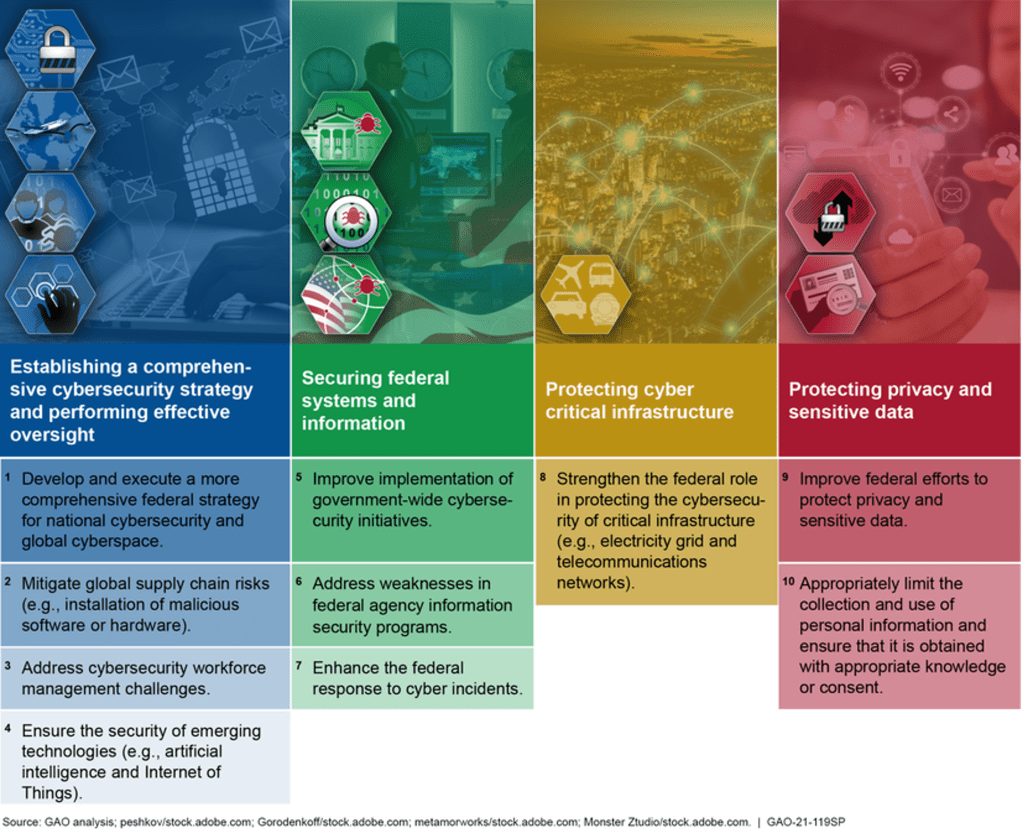 Establishing a comprehensive cybersecurity strategy and performing effective oversight

1 Develop and execute a more comprehensive federal strategy for national cybersecurity and global cyberspace.

2 Mitigate global supply chain risks (e.g., installation of malicious software or hardware).

3 Address cybersecurity workforce management challenges.

4 Ensure the security of emerging technologies (e.g., artificial intelligence and Internet of Things).

Securing federal systems and information

5 Improve implementation of government-wide cybersecurity initiatives.

6 Address weaknesses in federal agency information security programs.

7 Enhance the federal response to cyber incidents.

Protecting cyber critical infrastructure

8 Strengthen the federal role in protecting the cybersecurity of critical infrastructure (e.g., electricity grid and telecommunications networks).

Protecting privacy and sensitive data

9 Improve federal efforts to protect privacy and sensitive data.

10 Appropriately limit the collection and use of personal information and ensure that it is obtained with appropriate knowledge or consent.

Source: GAO analysis; peshkov/stock.adobe.com; Gorodenkoff/stock.adobe.com; metamorworks/stock.adobe.com; Monster Ztudio/stock.adobe.com. | GAO-21-119SP